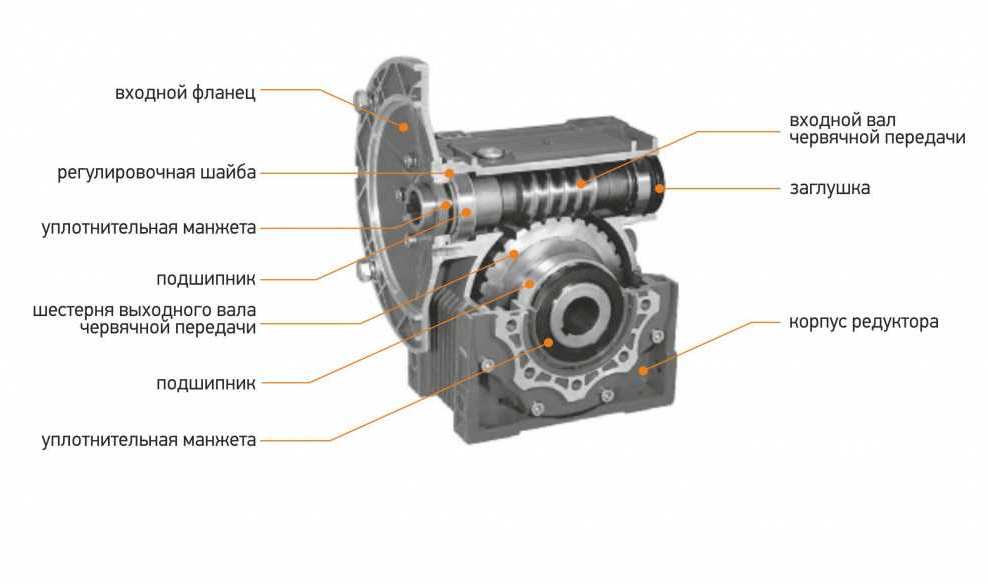 входной фланец

регулировочная шайба

уплотнительная манжета

подшипник

шестерня выходного вала червячной передачи

подшипник

уплотнительная манжета

входной вал червячной передачи

заглушка

корпус редуктора